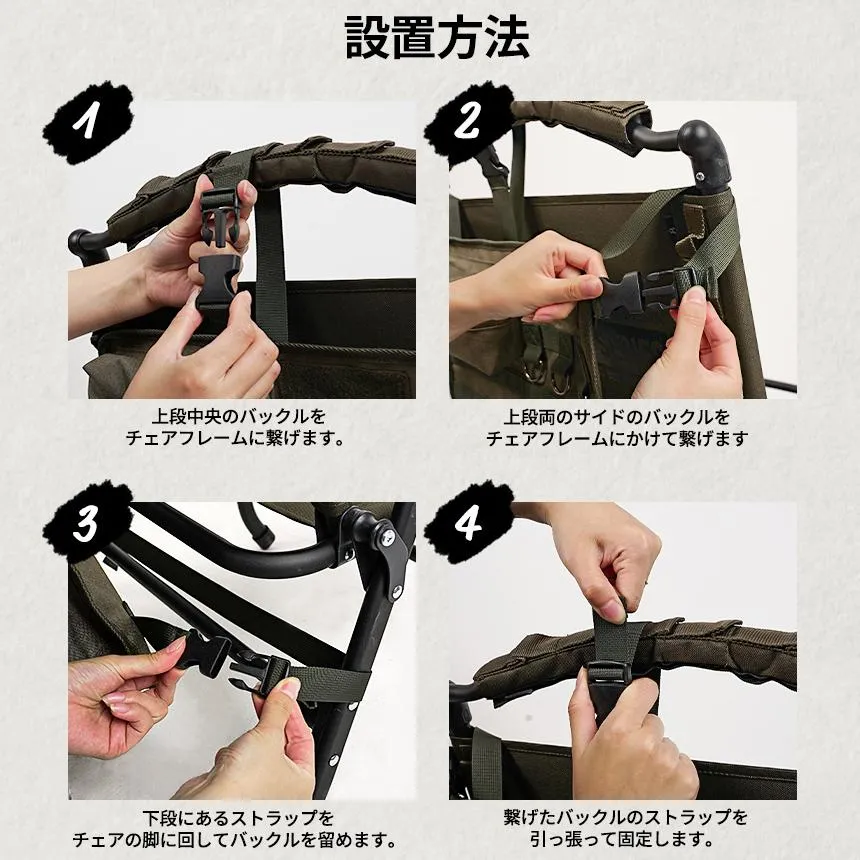 設置方法

1

上段中央のバックルを
チェアフレームに繋げます。

2

上段両のサイドのバックルを
チェアフレームにかけて繋げます

3

下段にあるストラップを
チェアの脚に回してバックルを留めます。

4

繋げたバックルのストラップを
引っ張って固定します。